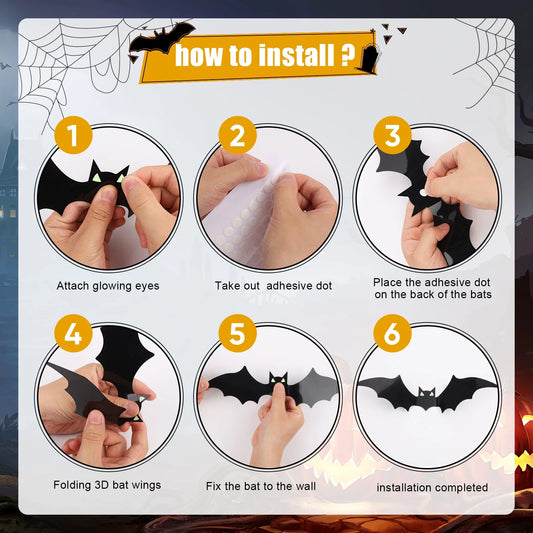 how to install ?

1

Attach glowing eyes

2

Take out adhesive dot

3

Place the adhesive dot on the back of the bats

4

Folding 3D bat wings

5

Fix the bat to the wall

6

installation completed